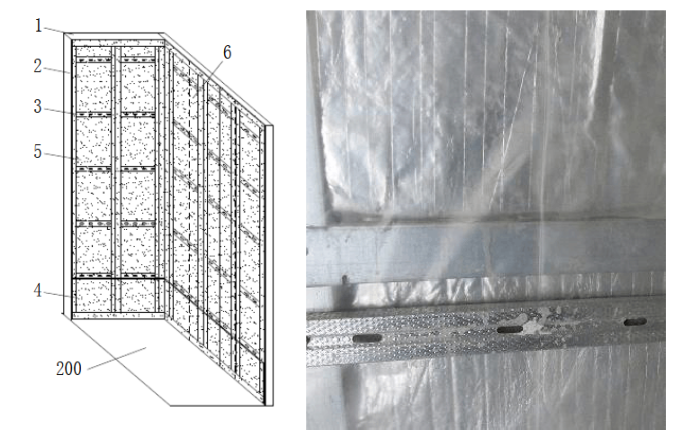 1
2
3
5
4
6
200